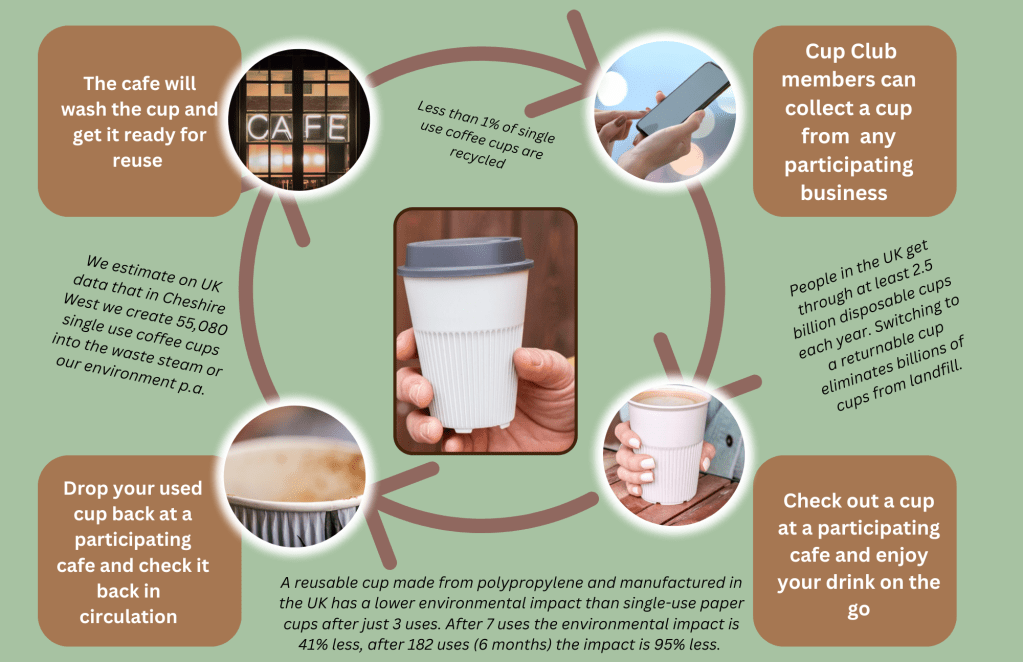 The cafe will wash the cup and get it ready for reuse

CAFE

Less than 1% of single use coffee cups are recycled

Cup Club members can collect a cup from any participating business

We estimate on UK data that in Cheshire West we create 55,080 single use coffee cups into the waste steam or our environment p.a.

People in the UK get through at least 2.5 billion disposable cups each year. Switching to a returnable cup eliminates billions of cups from landfill.

Drop your used cup back at a participating cafe and check it back in circulation

Check out a cup at a participating cafe and enjoy your drink on the go

A reusable cup made from polypropylene and manufactured in the UK has a lower environmental impact than single-use paper cups after just 3 uses. After 7 uses the environmental impact is 41% less, after 182 uses (6 months) the impact is 95% less.